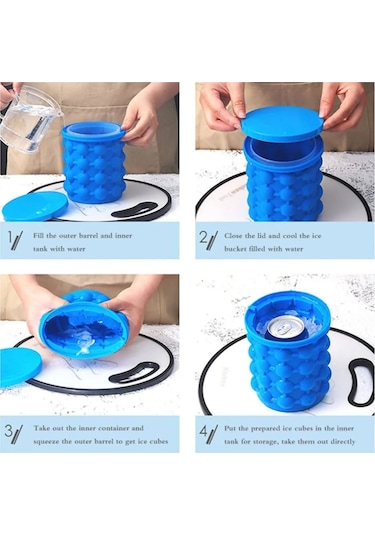 1/ Fill the outer barrel and inner tank with water

2/ Close the lid and cool the ice bucket filled with water

3/ Take out the inner container and squeeze the outer barrel to get ice cubes

4/ Put the prepared ice cubes in the inner tank for storage, take them out directly