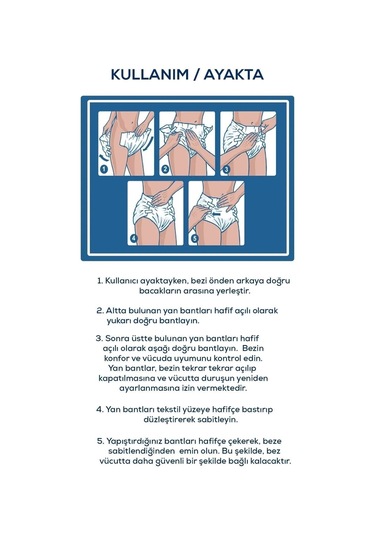 KULLANIM / AYAKTA

1

2

3

4

5

1. Kullanıcı ayaktayken, bezi önden arkaya doğru bacakların arasına yerleştir.

2. Altta bulunan yan bantları hafif açılı olarak yukarı doğru bantlayın.

3. Sonra üstte bulunan yan bantları hafif açılı olarak aşağı doğru bantlayın. Bezin konfor ve vücuda uyumunu kontrol edin. Yan bantlar, bezin tekrar tekrar açılıp kapatılmasına ve vücutta duruşun yeniden ayarlanmasına izin vermektedir.

4. Yan bantları tekstil yüzeye hafifçe bastırıp düzleştirerek sabitleyin.

5. Yapıştırdığınız bantları hafifçe çekerek, beze sabitlendiğinden emin olun. Bu şekilde, bez vücutta daha güvenli bir şekilde bağlı kalacaktır.