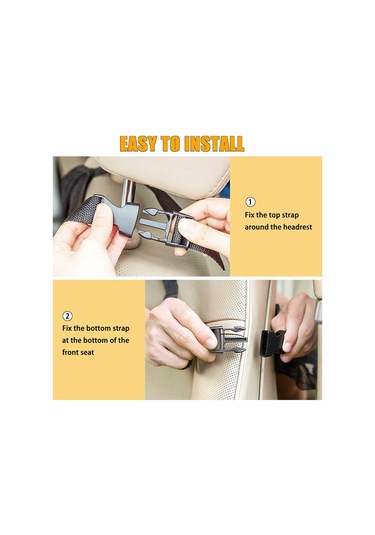 EASY TO INSTALL

① Fix the top strap around the headrest

② Fix the bottom strap at the bottom of the front seat