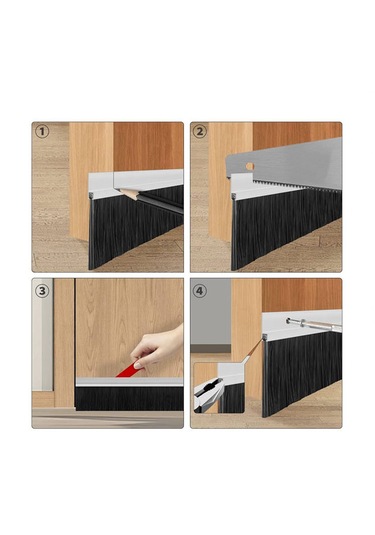 1

2

3

4