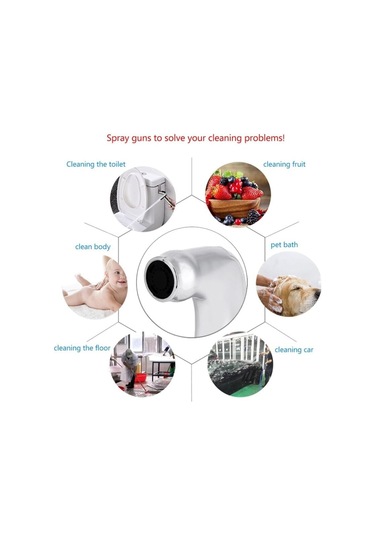 Spray guns to solve your cleaning problems!

Cleaning the toilet

cleaning fruit

clean body

pet bath

cleaning the floor

cleaning car