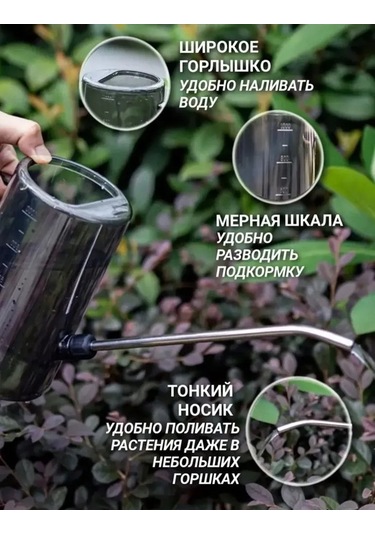 ШИРОКОЕ ГОРЛЫШКО
УДОБНО НАЛИВАТЬ ВОДУ

МЕРНАЯ ШКАЛА
УДОБНО РАЗВОДИТЬ ПОДКОРМКУ

ТОНКИЙ НОСИК
УДОБНО ПОЛИВАТЬ РАСТЕНИЯ ДАЖЕ В НЕБОЛЬШИХ ГОРШКАХ