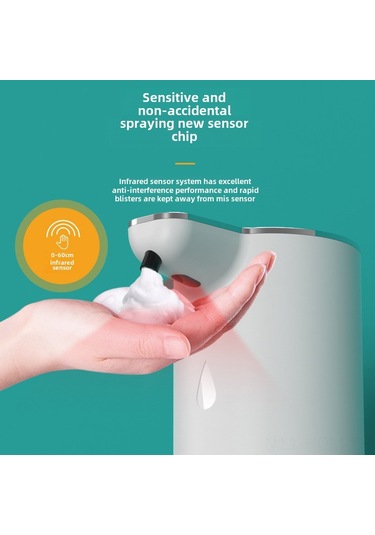 Sensitive and non-accidental spraying new sensor chip

Infrared sensor system has excellent anti-interference performance and rapid blisters are kept away from mis sensor

0-60cm infrared sensor