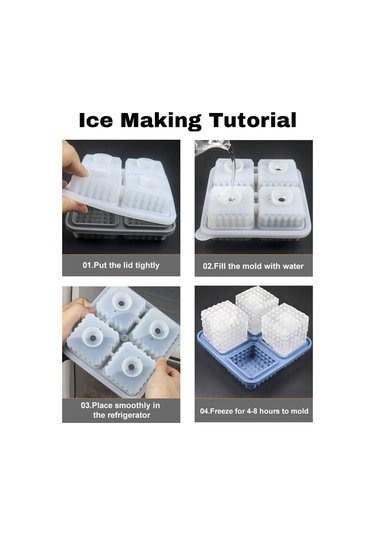 Ice Making Tutorial

01.Put the lid tightly

02.Fill the mold with water

03.Place smoothly in the refrigerator

04.Freeze for 4-8 hours to mold