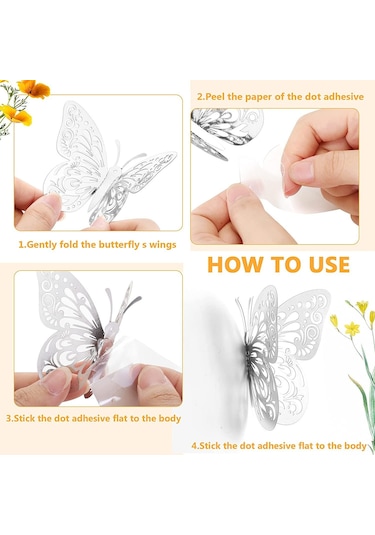 2.Peel the paper of the dot adhesive

1.Gently fold the butterfly s wings

HOW TO USE

3.Stick the dot adhesive flat to the body

4.Stick the dot adhesive flat to the body