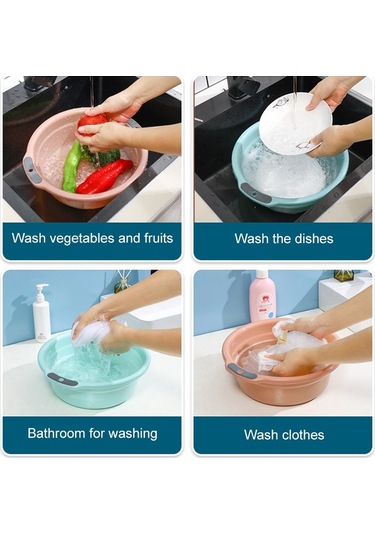 Wash vegetables and fruits

Wash the dishes

Bathroom for washing

Wash clothes