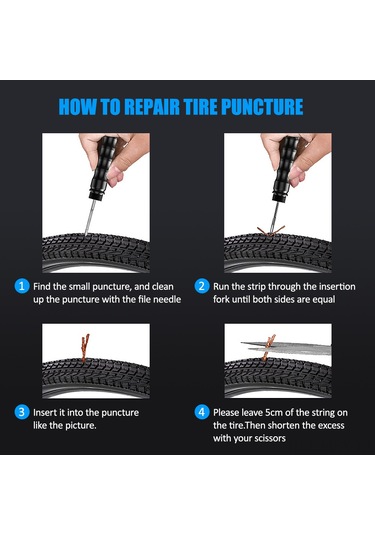 HOW TO REPAIR TIRE PUNCTURE

1 Find the small puncture, and clean up the puncture with the file needle

2 Run the strip through the insertion fork until both sides are equal

3 Insert it into the puncture like the picture.

4 Please leave 5cm of the string on the tire.Then shorten the excess with your scissors