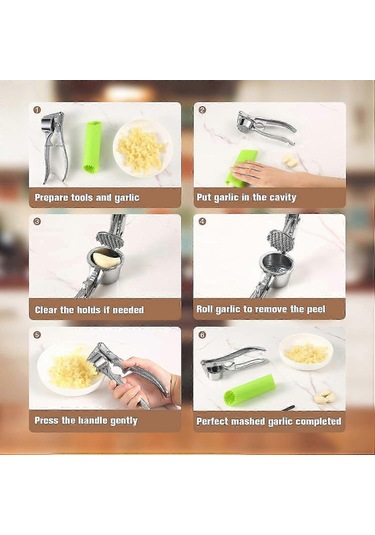 1
Prepare tools and garlic

2
Put garlic in the cavity

3
Clear the holds if needed

4
Roll garlic to remove the peel

5
Press the handle gently

6
Perfect mashed garlic completed