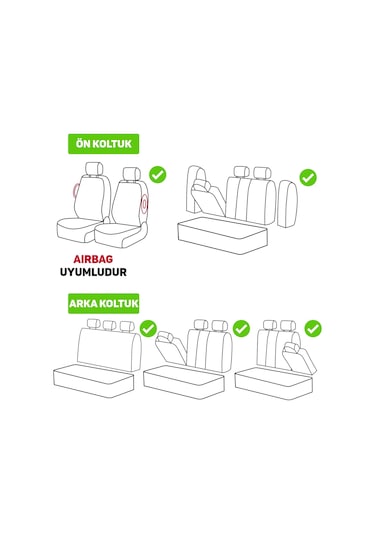 ÖN KOLTUK

AIRBAG
UYUMLUDUR

ARKA KOLTUK