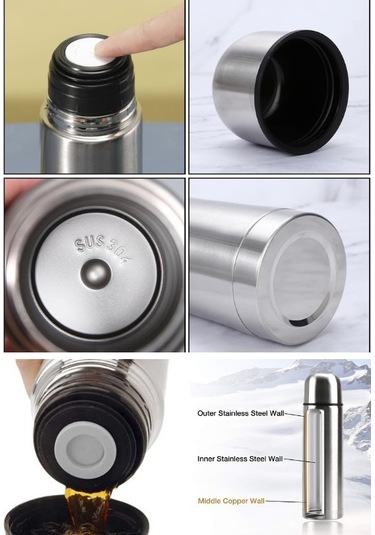 SUS 304

Outer Stainless Steel Wall

Inner Stainless Steel Wall

Middle Copper Wall