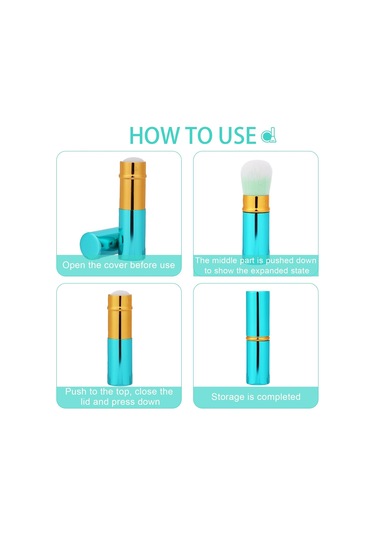 HOW TO USE

Open the cover before use

The middle part is pushed down to show the expanded state

Push to the top, close the lid and press down

Storage is completed