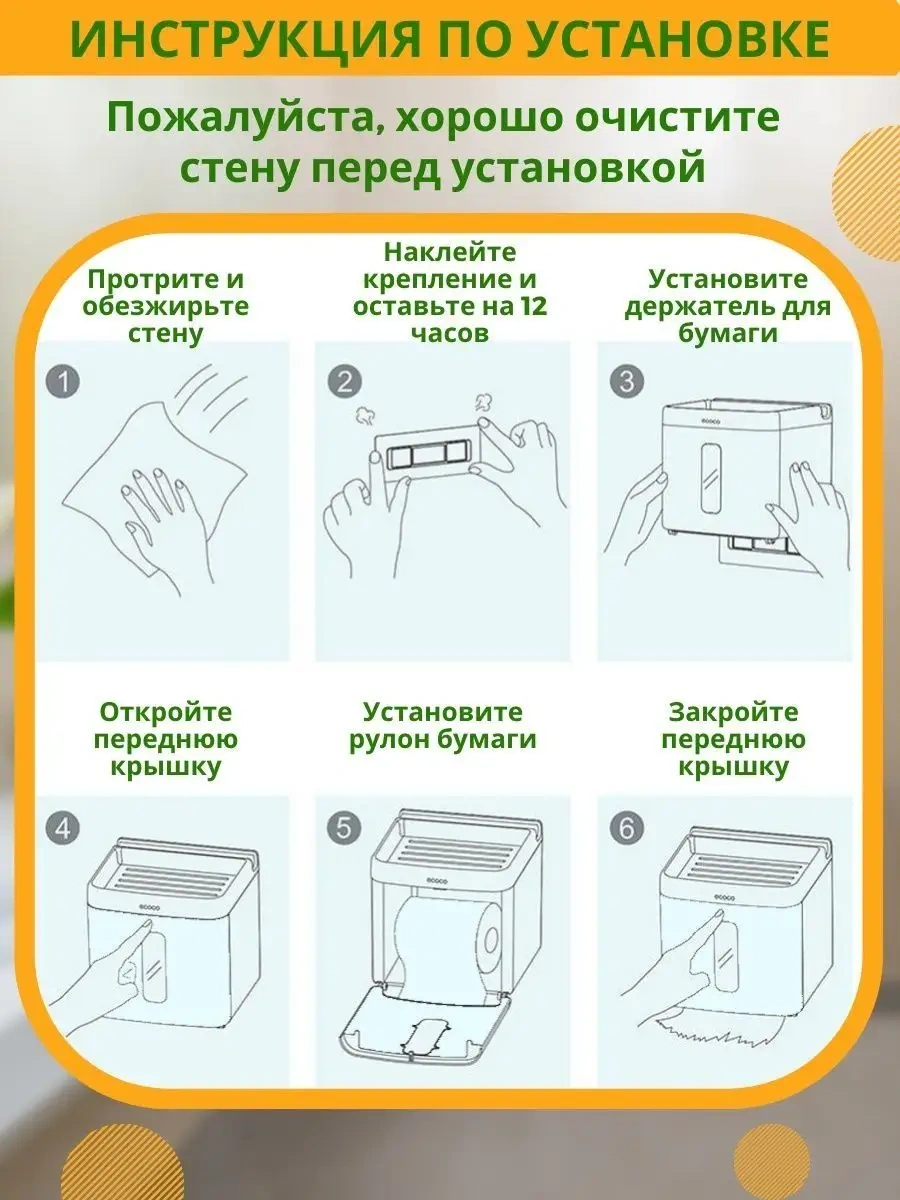 ИНСТРУКЦИЯ ПО УСТАНОВКЕ

Пожалуйста, хорошо очистите стену перед установкой

Протрите и обезжирьте стену

1

Наклейте крепление и оставьте на 12 часов

2

Установите держатель для бумаги

3

ecoco

Откройте переднюю крышку

4

ecoco

Установите рулон бумаги

5

ecoco

Закройте переднюю крышку

6

ecoco