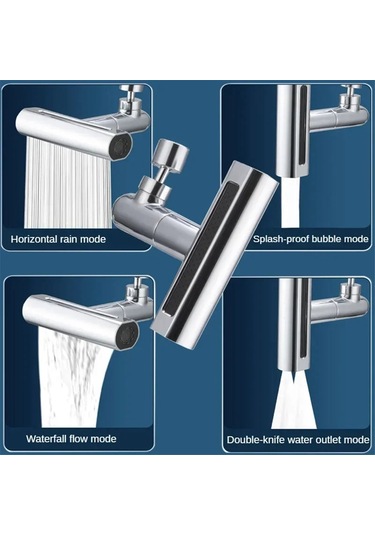 Horizontal rain mode

Splash-proof bubble mode

Waterfall flow mode

Double-knife water outlet mode