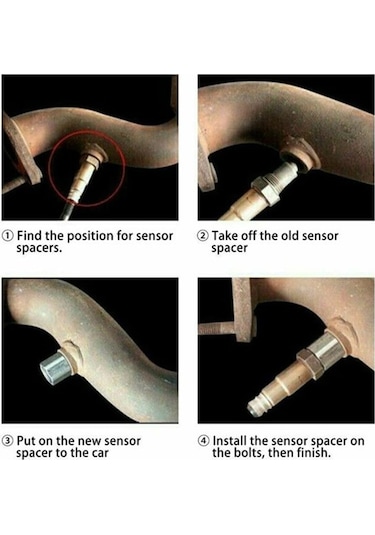 ① Find the position for sensor spacers.

② Take off the old sensor spacer

③ Put on the new sensor spacer to the car

④ Install the sensor spacer on the bolts, then finish.