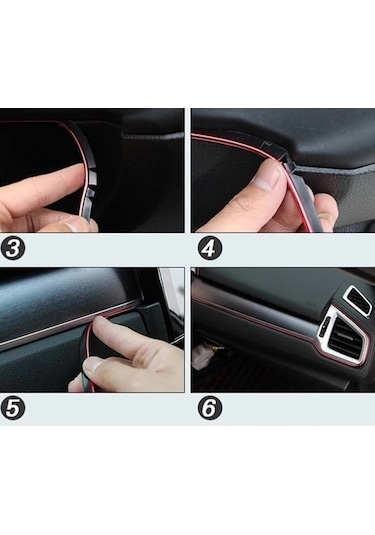 3

4

5

6