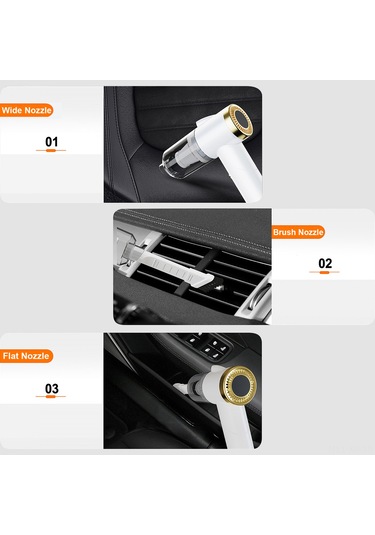 Wide Nozzle

01

Brush Nozzle

02

Flat Nozzle

03