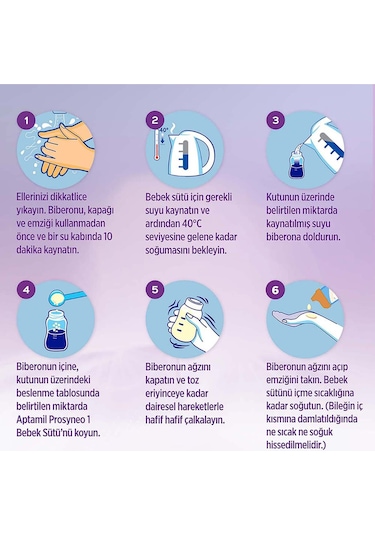 1

Ellerinizi dikkatlice yıkayın. Biberonu, kapağı ve emziği kullanmadan önce ve bir su kabında 10 dakika kaynatın.

2

40°

Bebek sütü için gerekli suyu kaynatın ve ardından 40°C seviyesine gelene kadar soğumasını bekleyin.

3

Kutunun üzerinde belirtilen miktarda kaynatılmış suyu biberona doldurun.

4

Biberonun içine, kutunun üzerindeki beslenme tablosunda belirtilen miktarda Aptamil Prosyneo 1 Bebek Sütü'nü koyun.

5

Biberonun ağzını kapatın ve toz eriyinceye kadar dairesel hareketlerle hafif hafif çalkalayın.

6

Biberonun ağzını açıp emziğini takın. Bebek sütünü içme sıcaklığına kadar soğutun. (Bileğin iç kısmına damlatıldığında ne sıcak ne soğuk hissedilmelidir.)