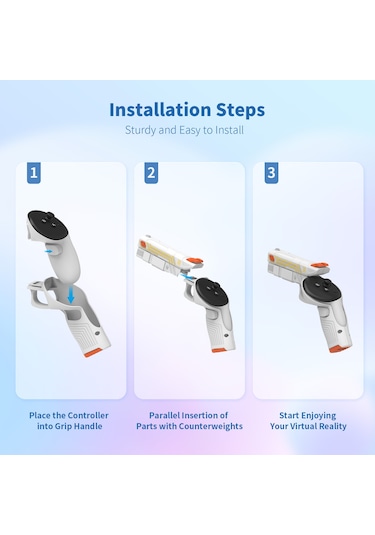 Installation Steps
Sturdy and Easy to Install

1

2

3

Place the Controller into Grip Handle

Parallel Insertion of Parts with Counterweights

Start Enjoying Your Virtual Reality