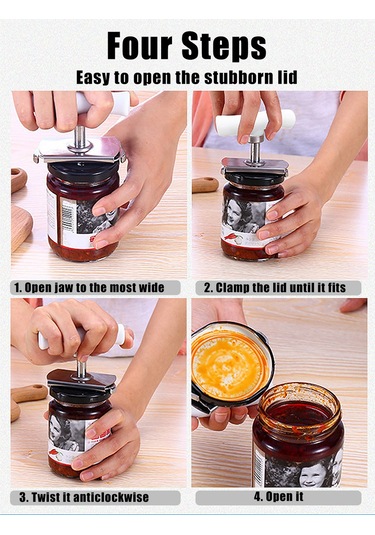 Four Steps
Easy to open the stubborn lid

1. Open jaw to the most wide

2. Clamp the lid until it fits

3. Twist it anticlockwise

4. Open it