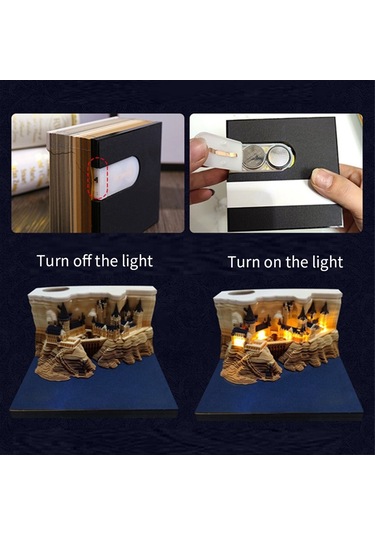 Turn off the light

Turn on the light