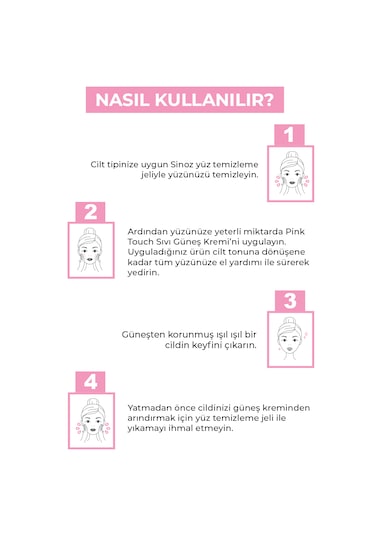 NASIL KULLANILIR?

1

Cilt tipinize uygun Sinoz yüz temizleme jeliyle yüzünüzü temizleyin.

2

Ardından yüzünüze yeterli miktarda Pink Touch Sıvı Güneş Kremi'ni uygulayın. Uyguladığınız ürün cilt tonuna dönüşene kadar tüm yüzünüze el yardımı ile sürerek yedirin.

3

Güneşten korunmuş ışıl ışıl bir cildin keyfini çıkarın.

4

Yatmadan önce cildinizi güneş kreminden arındırmak için yüz temizleme jeli ile yıkamayı ihmal etmeyin.