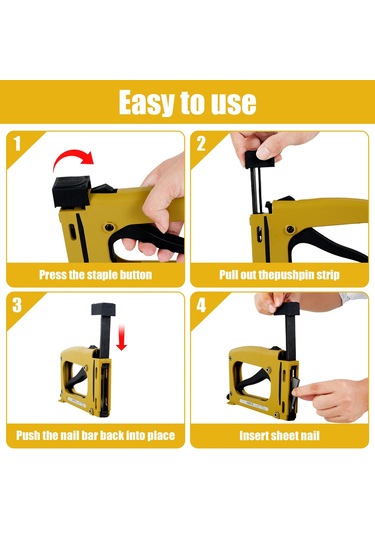 Easy to use

1

Press the staple button

2

Pull out thepushpin strip

3

Push the nail bar back into place

4

Insert sheet nail