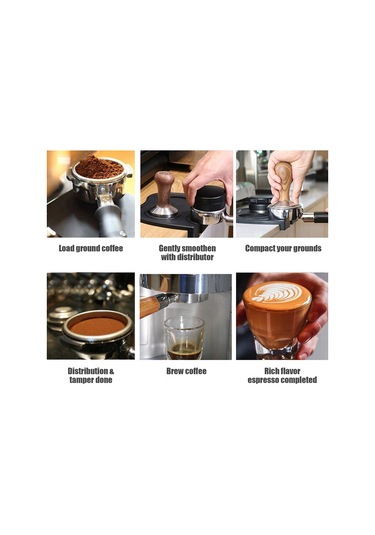 Load ground coffee

Gently smoothen with distributor

Compact your grounds

Distribution & tamper done

Brew coffee

Rich flavor espresso completed