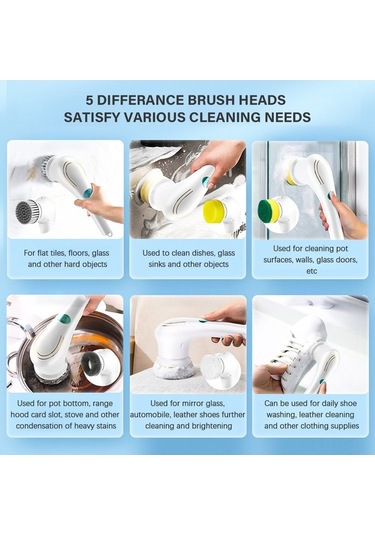 5 DIFFERANCE BRUSH HEADS
SATISFY VARIOUS CLEANING NEEDS

For flat tiles, floors, glass and other hard objects

Used to clean dishes, glass sinks and other objects

Used for cleaning pot surfaces, walls, glass doors, etc

Used for pot bottom, range hood card slot, stove and other condensation of heavy stains

Used for mirror glass, automobile, leather shoes further cleaning and brightening

Can be used for daily shoe washing, leather cleaning and other clothing supplies