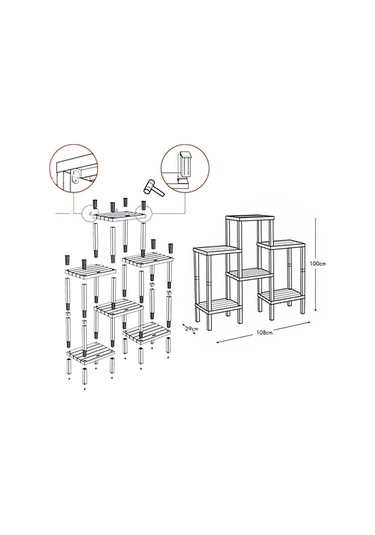 100cm

29cm

108cm