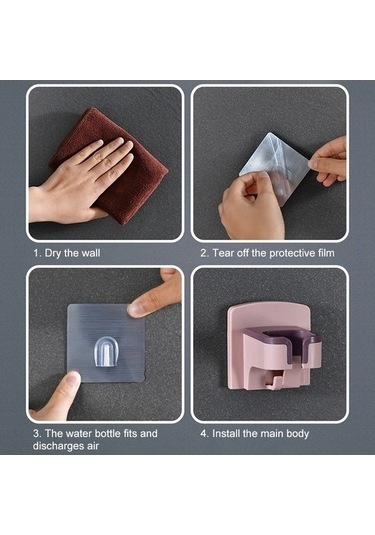 1. Dry the wall

2. Tear off the protective film

3. The water bottle fits and discharges air

4. Install the main body