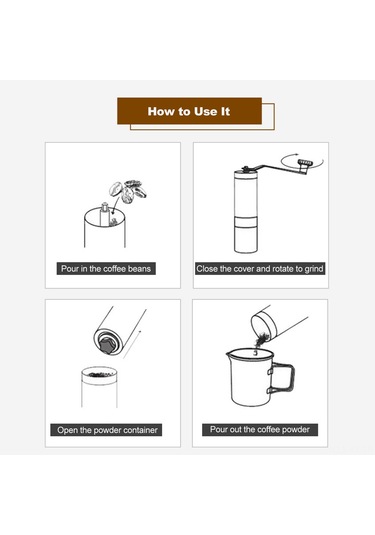 How to Use It

Pour in the coffee beans

Close the cover and rotate to grind

Open the powder container

Pour out the coffee powder