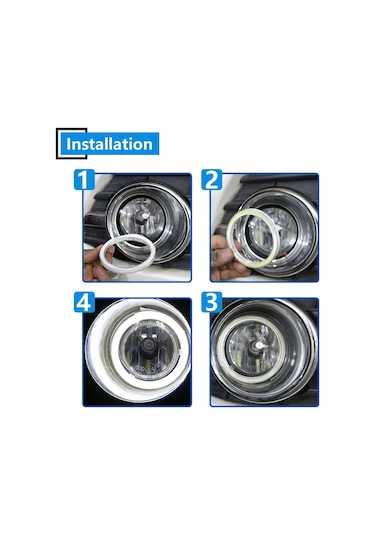 Installation

1

2

4

3