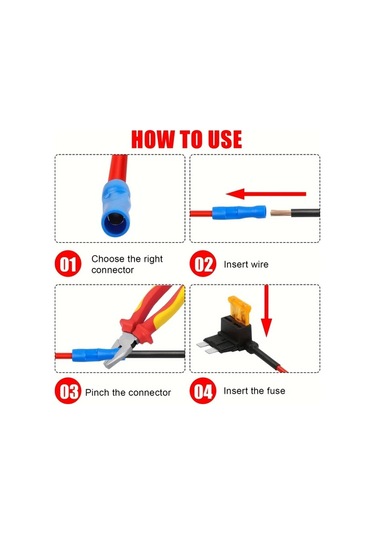 HOW TO USE

01 Choose the right connector

02 Insert wire

03 Pinch the connector

04 Insert the fuse