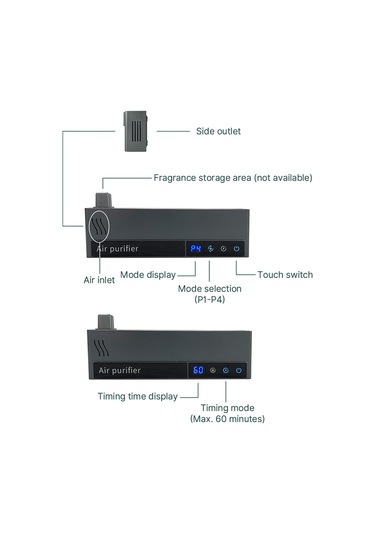 Side outlet

Fragrance storage area (not available)

Air purifier

P4

Air inlet

Mode display

Mode selection (P1-P4)

Touch switch

Air purifier

60

Timing time display

Timing mode (Max. 60 minutes)