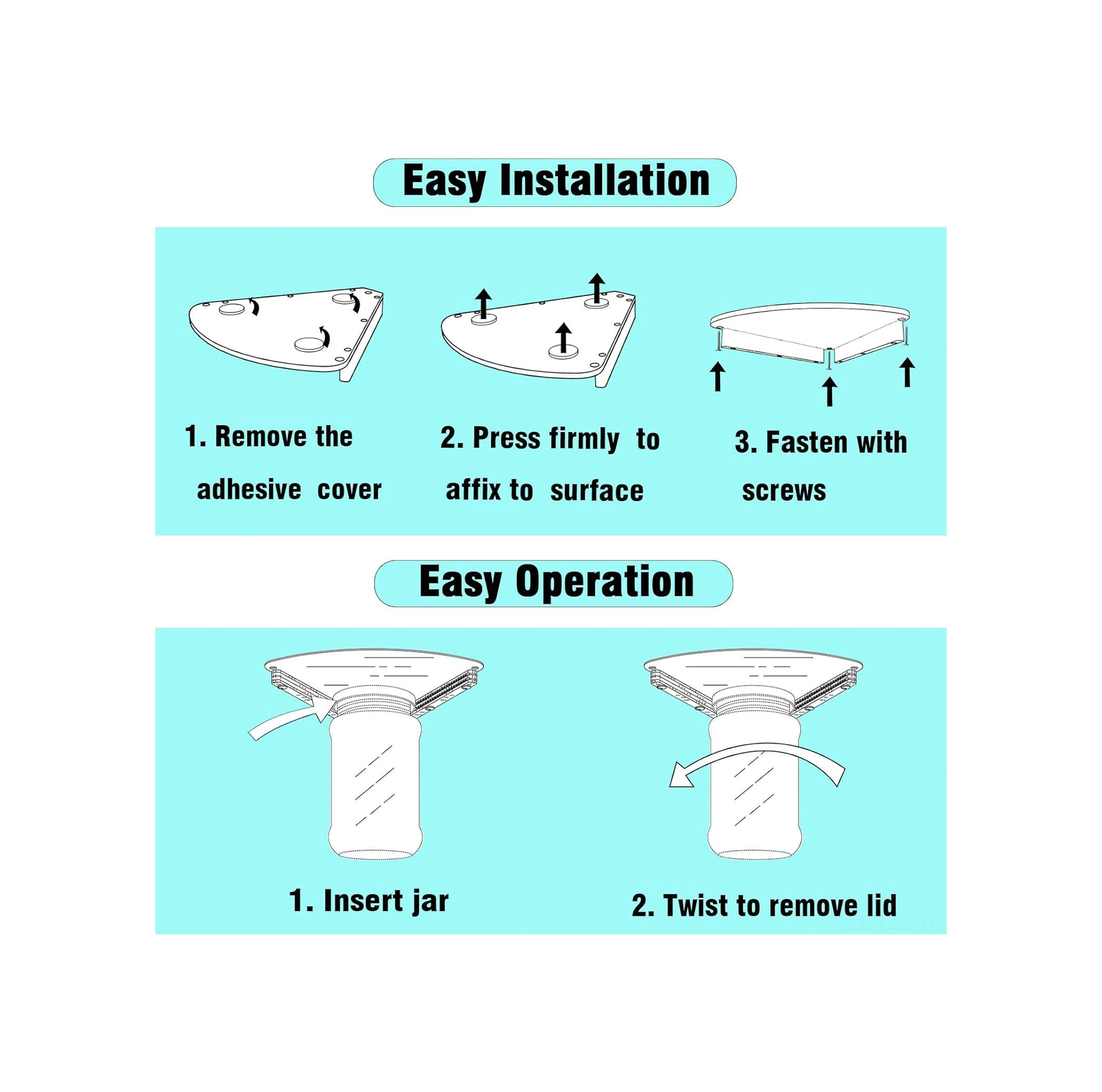 Easy Installation

1. Remove the adhesive cover

2. Press firmly to affix to surface

3. Fasten with screws

Easy Operation

1. Insert jar

2. Twist to remove lid