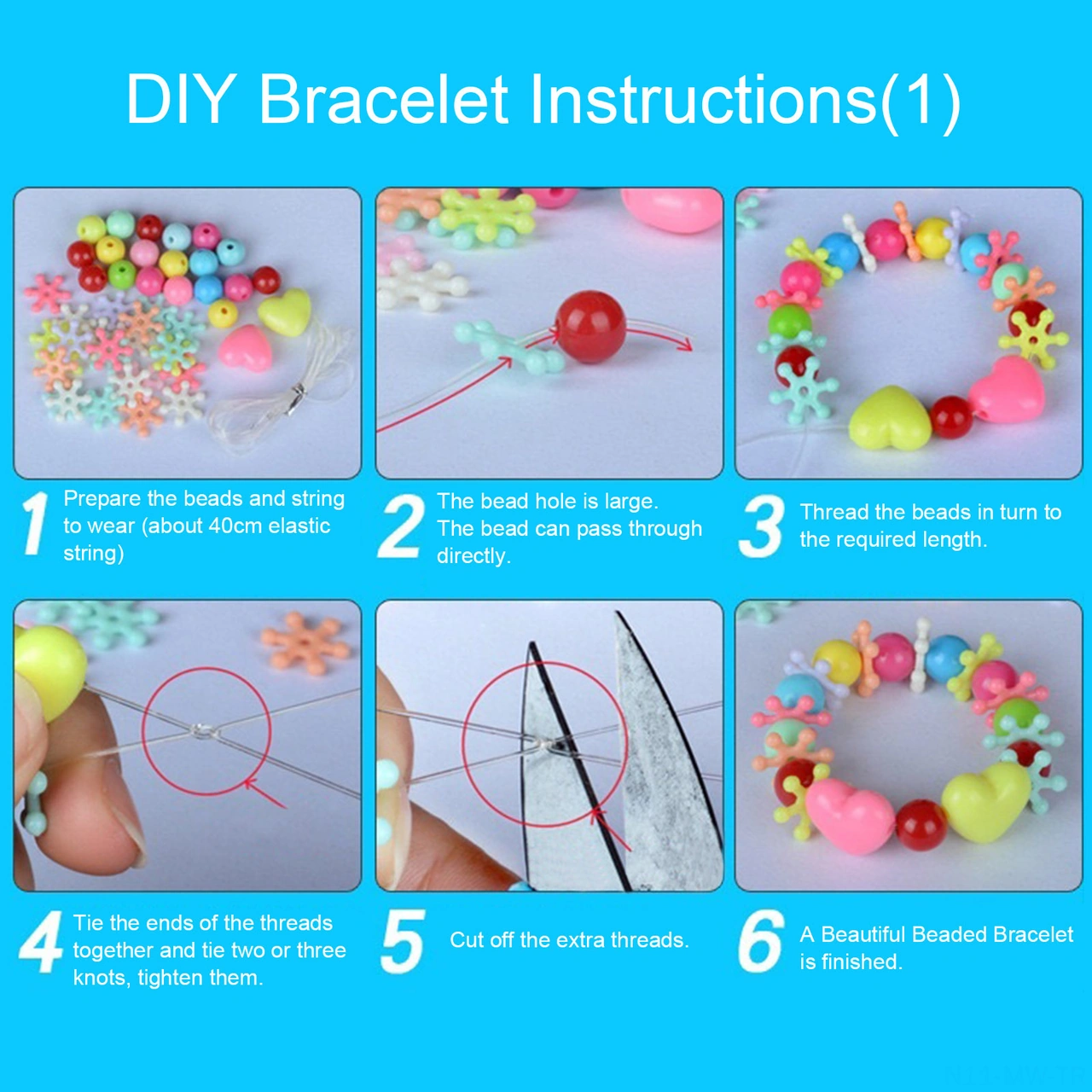 DIY Bracelet Instructions(1)

1 Prepare the beads and string to wear (about 40cm elastic string)

2 The bead hole is large. The bead can pass through directly.

3 Thread the beads in turn to the required length.

4 Tie the ends of the threads together and tie two or three knots, tighten them.

5 Cut off the extra threads.

6 A Beautiful Beaded Bracelet is finished.