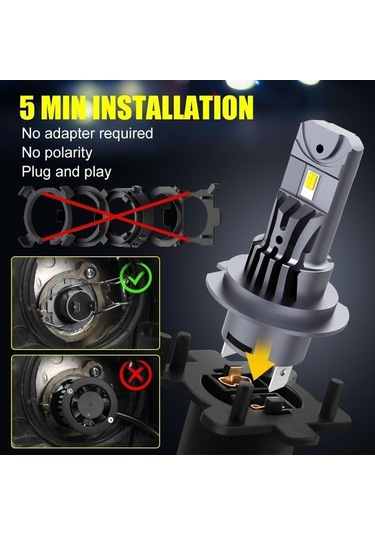 5 MIN INSTALLATION
No adapter required
No polarity
Plug and play