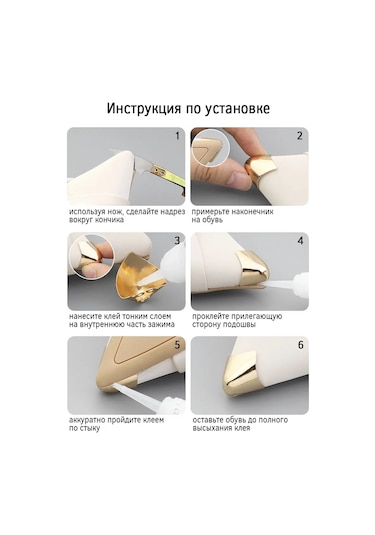 Инструкция по установке

1

используя нож, сделайте надрез вокруг кончика

2

примерьте наконечник на обувь

3

нанесите клей тонким слоем на внутреннюю часть зажима

4

проклейте прилегающую сторону подошвы

5

аккуратно пройдите клеем по стыку

6

оставьте обувь до полного высыхания клея