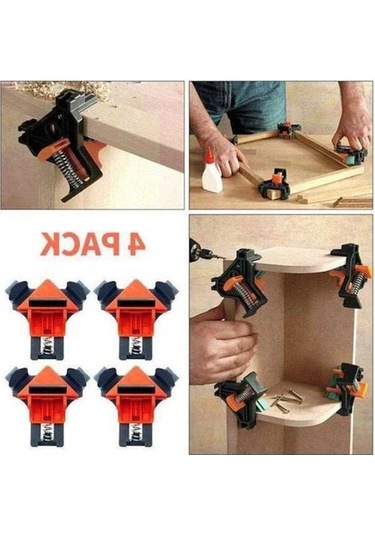 4 PACK