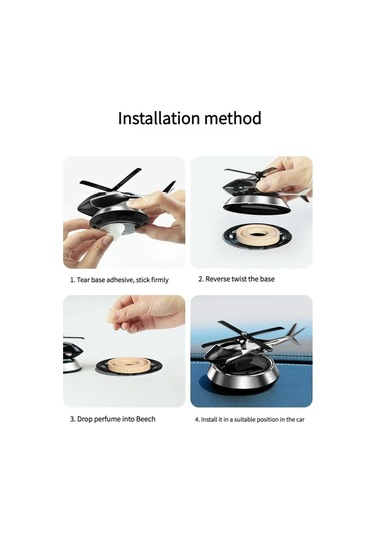 Installation method

1. Tear base adhesive, stick firmly

2. Reverse twist the base

3. Drop perfume into Beech

4. Install it in a suitable position in the car