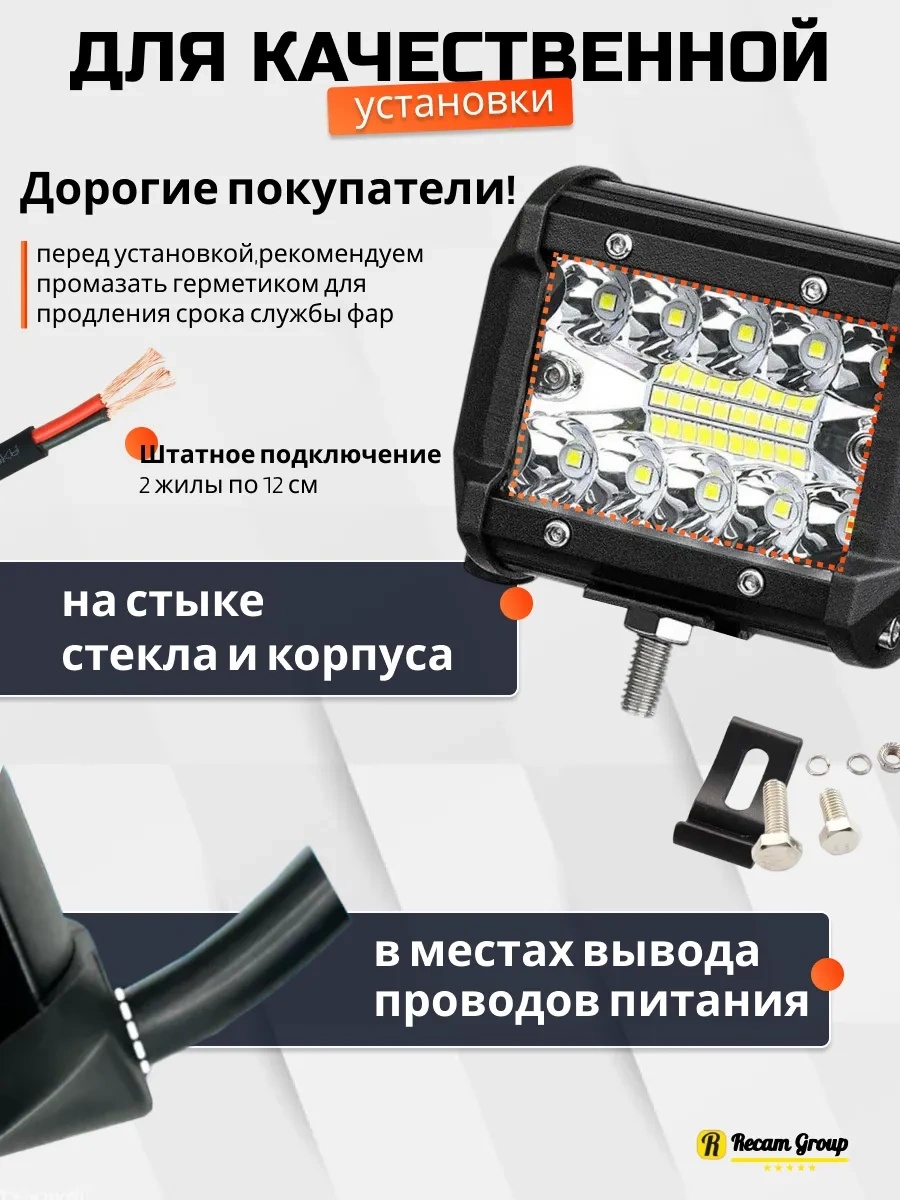 ДЛЯ КАЧЕСТВЕННОЙ
установки

Дорогие покупатели!

перед установкой,рекомендуем промазать герметиком для продления срока службы фар

Штатное подключение
2 жилы по 12 см

на стыке стекла и корпуса

в местах вывода проводов питания

R Recam Group