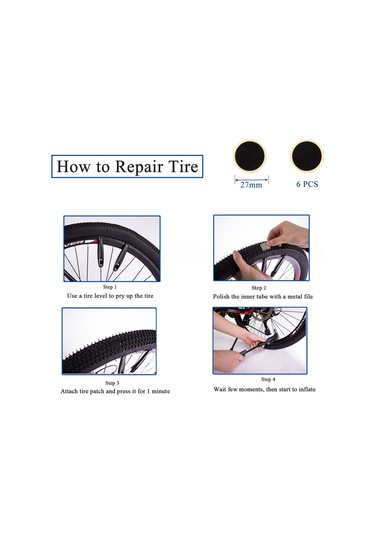 How to Repair Tire

27mm

6 PCS

Step 1
Use a tire level to pry up the tire

Step 2
Polish the inner tube with a metal file

Step 3
Attach tire patch and press it for 1 minute

Step 4
Wait few moments, then start to inflate