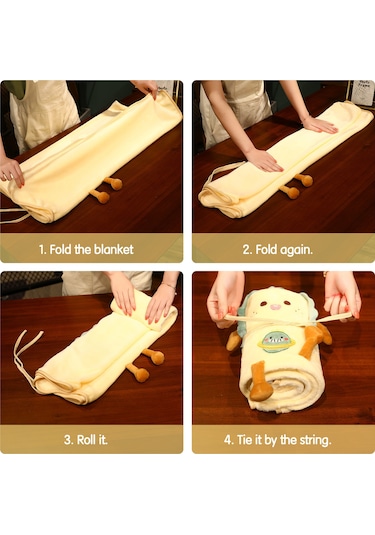 1. Fold the blanket

2. Fold again.

3. Roll it.

4. Tie it by the string.