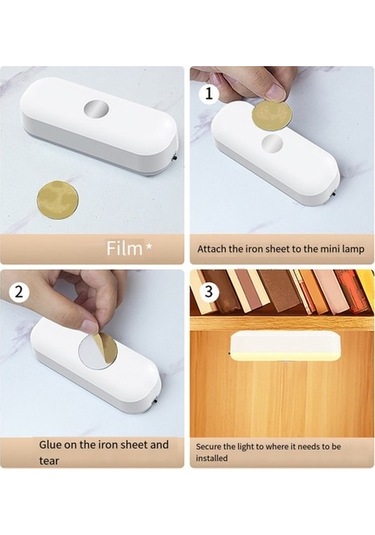 Film*

1

Attach the iron sheet to the mini lamp

2

Glue on the iron sheet and tear

3

Secure the light to where it needs to be installed