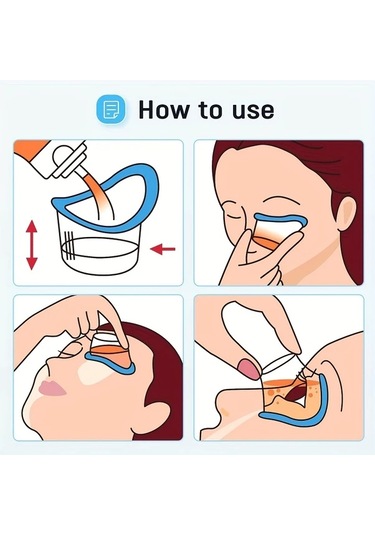 How to use