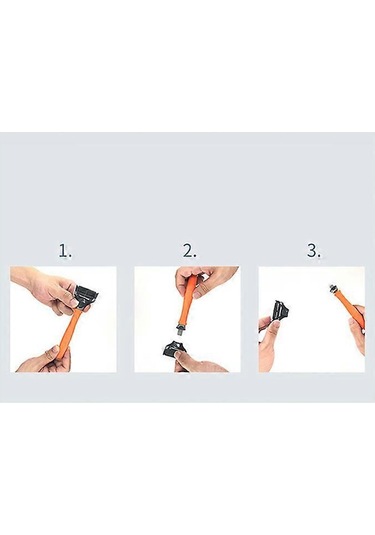 1.

2.

3.