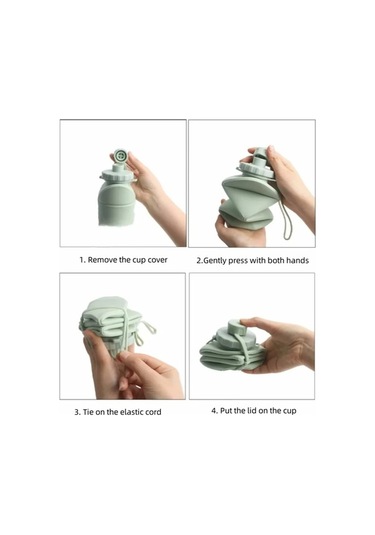 1. Remove the cup cover

2.Gently press with both hands

3. Tie on the elastic cord

4. Put the lid on the cup