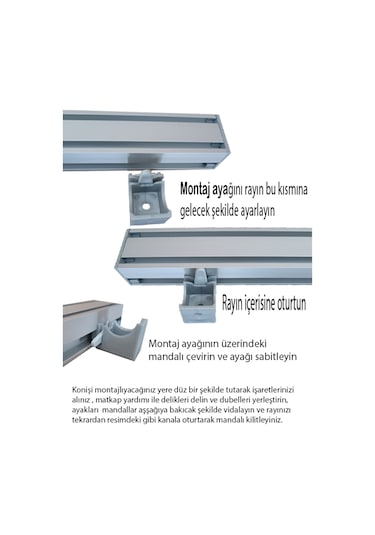 Montaj ayağını rayın bu kısmına gelecek şekilde ayarlayın

Rayın içerisine oturtun

Montaj ayağının üzerindeki mandalı çevirin ve ayağı sabitleyin

Konişi montajlıyacağınız yere düz bir şekilde tutarak işaretlerinizi alınız , matkap yardımı ile delikleri delin ve dubelleri yerleştirin, ayakları mandallar aşşağıya bakıcak şekilde vidalayın ve rayınızı tekrardan resimdeki gibi kanala oturtarak mandalı kilitleyiniz.