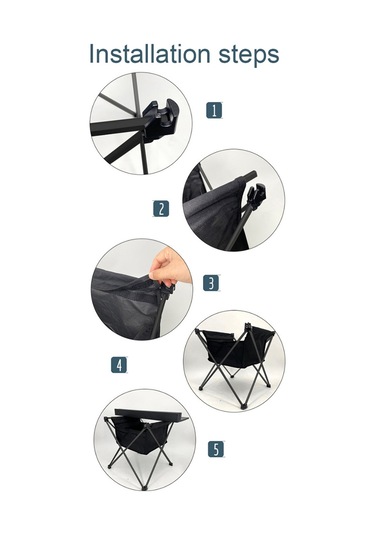 Installation steps

1

2

3

4

5