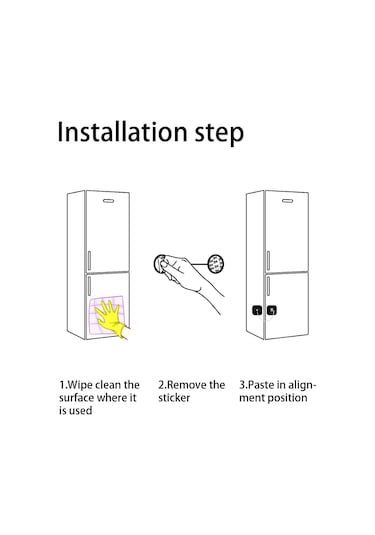 Installation step

1.Wipe clean the surface where it is used

2.Remove the sticker

3.Paste in alignment position